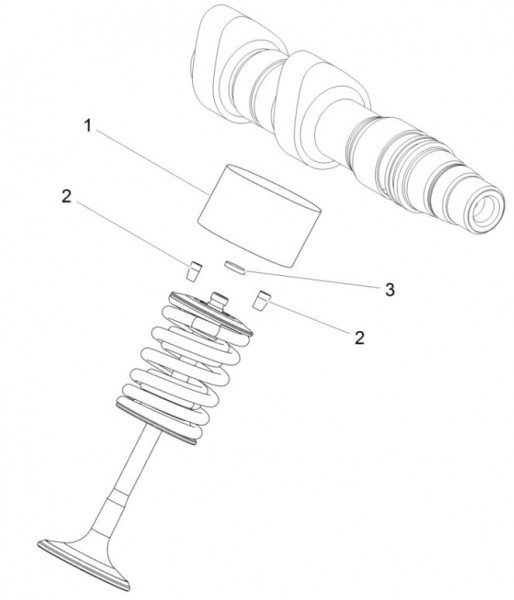 1
2
3
2