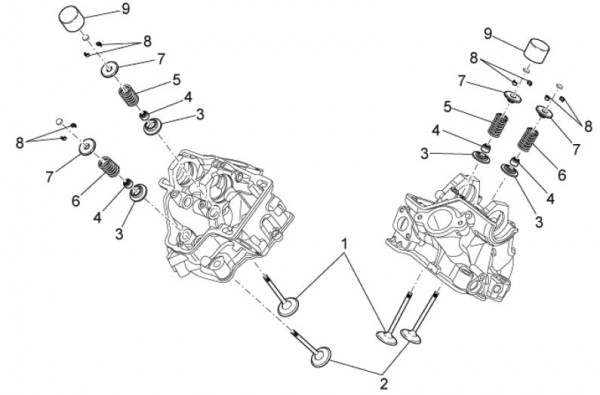 9
8
7
5
4
3
8
7
6
4
3
9
8
7
5
4
3
8
7
6
4
3
1
2