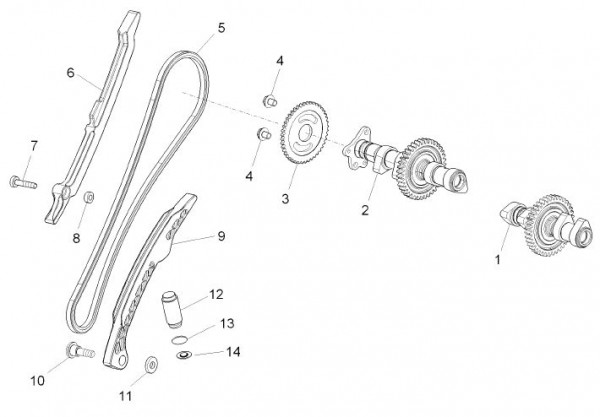 5
6
4
7
4
3
2
8
9
1
12
13
14
10
11