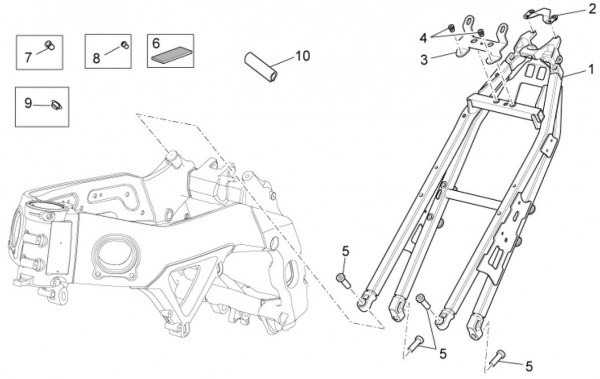 7
8
6
10
9
4
3
2
1
5
5
5