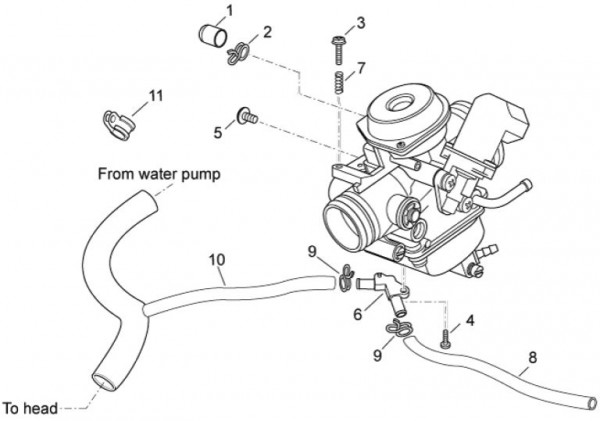 1
2
3
7
11
5
From water pump
10
9
6
4
9
8
To head