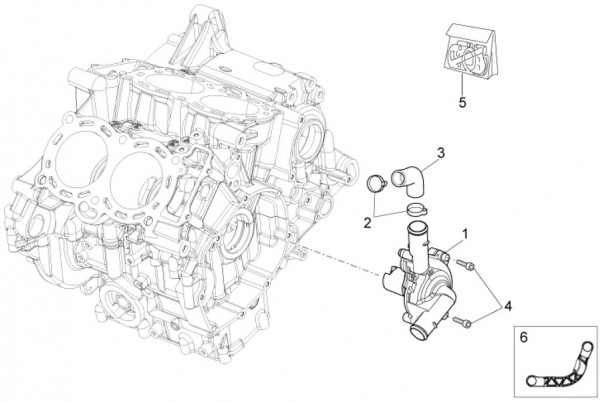 5
3
2
1
4
6