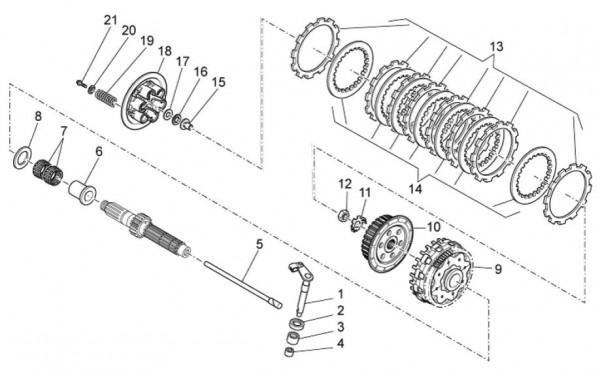 21
20
19
18
17
16
15
8
7
6
13
14
12
11
10
9
5
1
2
3
4