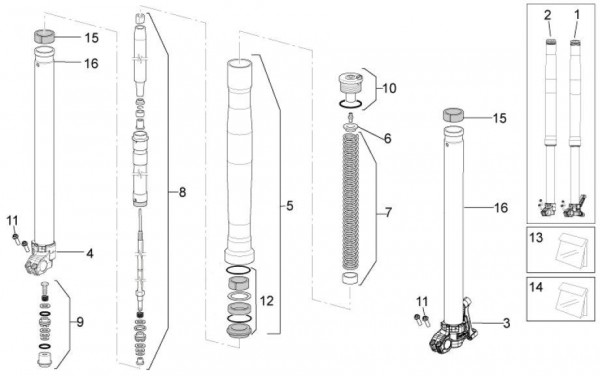 15
16
11
4
9
8
5
12
10
6
7
15
16
11
3
2
1
13
14