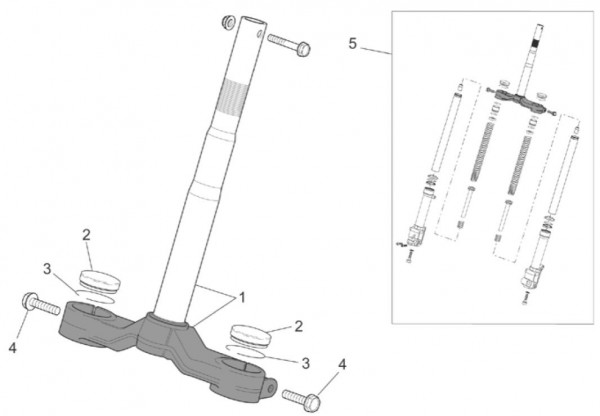 5
2
3
1
4
2
3
4