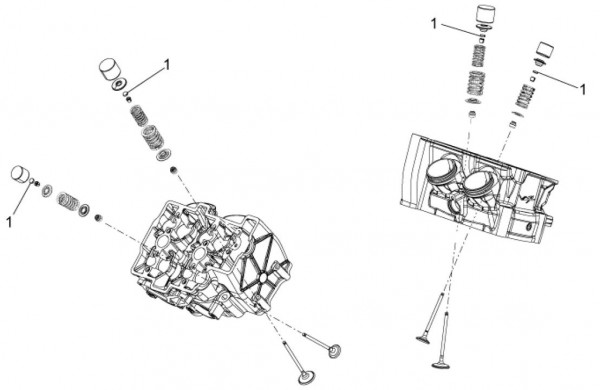 1
1
1
1