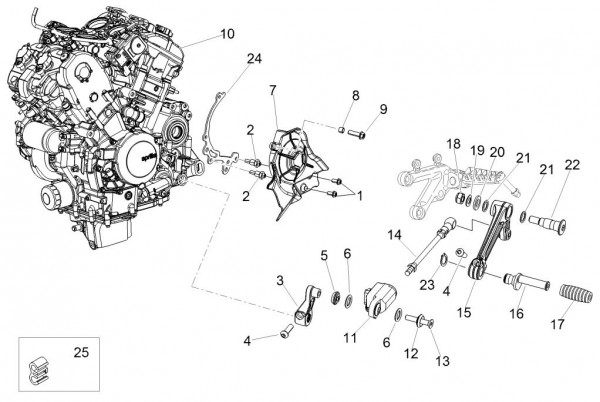 10
24
7
8
9
2
2
1
18
19
20
21
21
22
14
5
6
3
23
4
15
16
17
4
11
6
12
13
25
aprilia