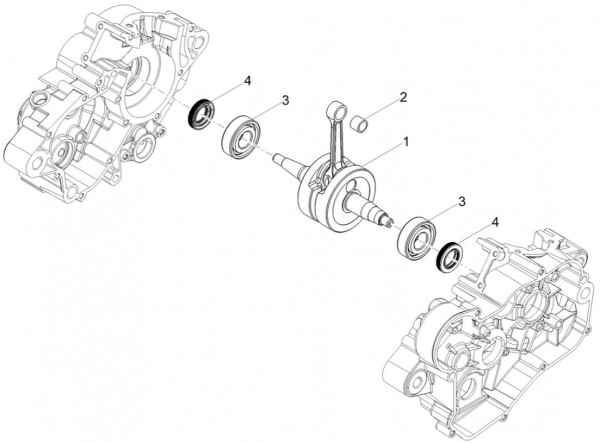 4
3
2
1
3
4