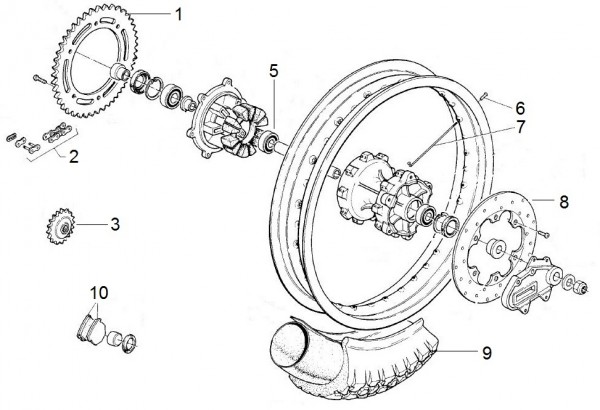 1
5
6
7
2
8
3
10
9