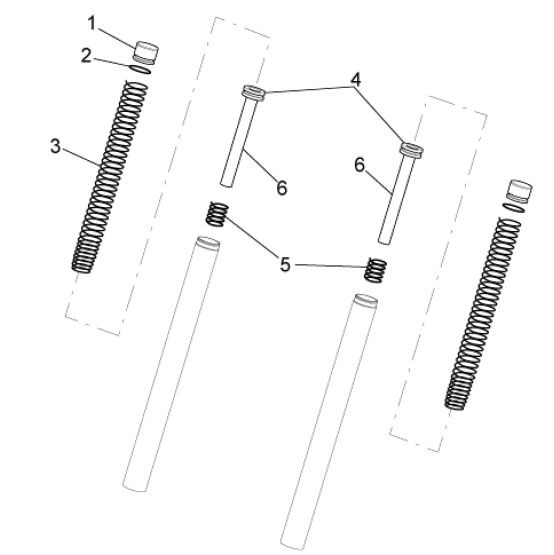 1
2
3
4
6
6
5