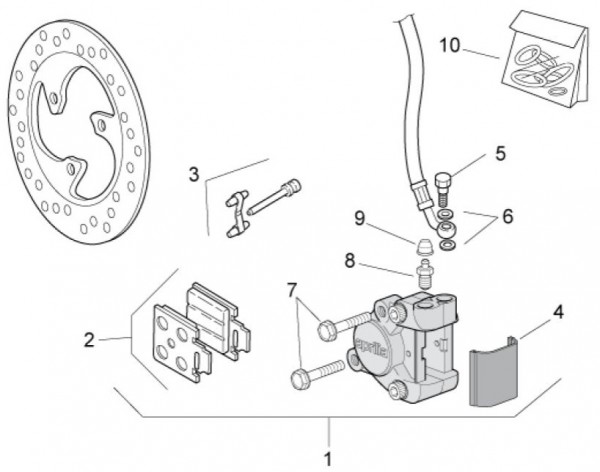 10
5
3
9
6
8
7
4
2
aprilia
1