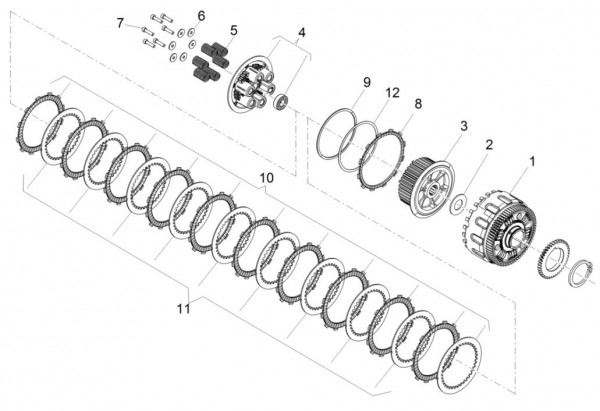 7
6
5
4
9
12
8
3
2
1
10
11