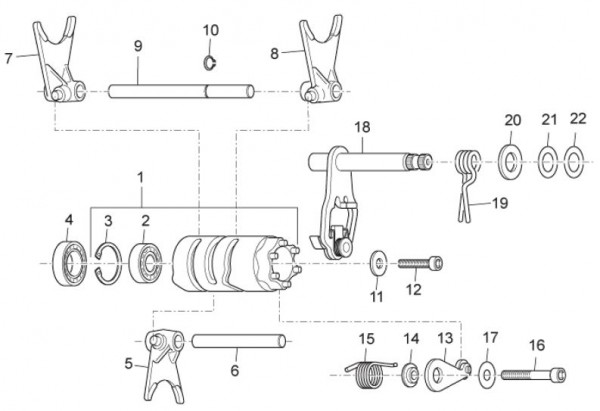 7
9
10
8
18
20
21
22
1
19
4
3
2
11
12
15
14
13
17
16
5
6