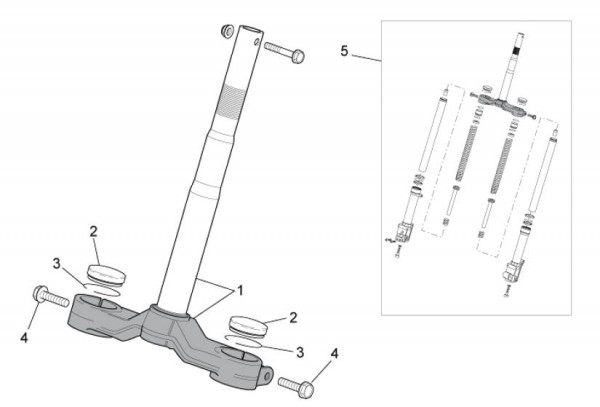 5
2
3
1
4
2
3
4