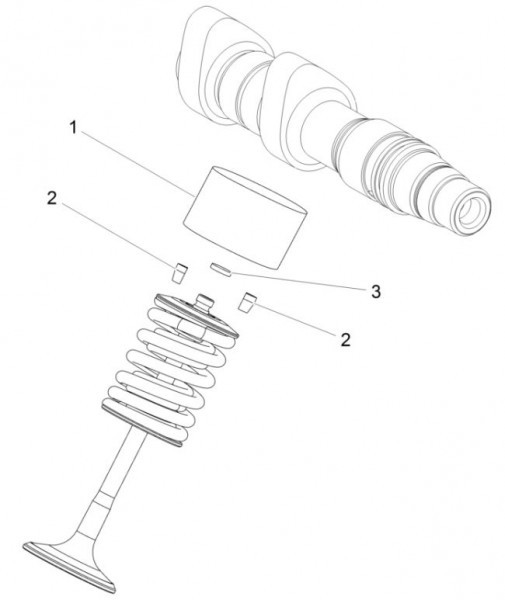 1
2
3
2