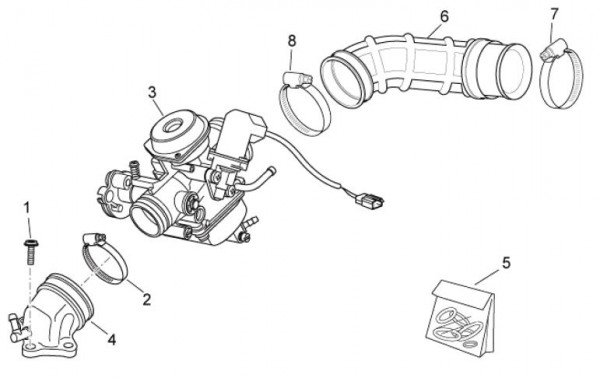 6
7
8
3
1
2
4
5