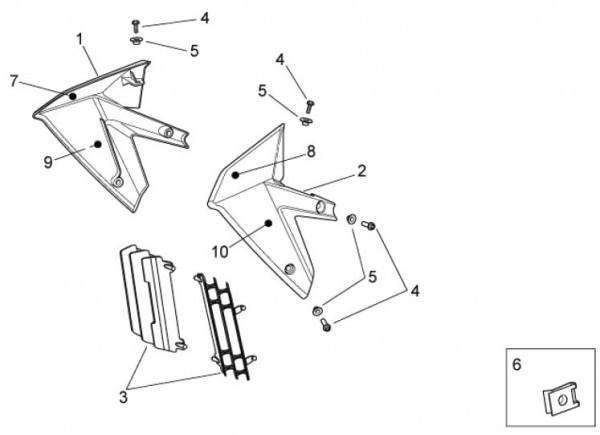 4
1
5
7
4
5
9
8
2
10
5
4
3
6