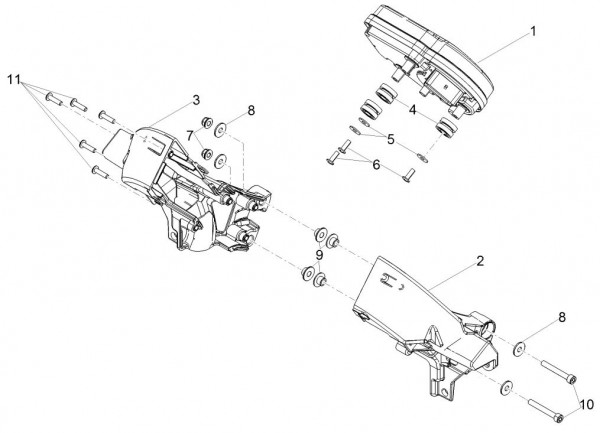 1
11
3
8
7
4
5
6
9
2
8
10