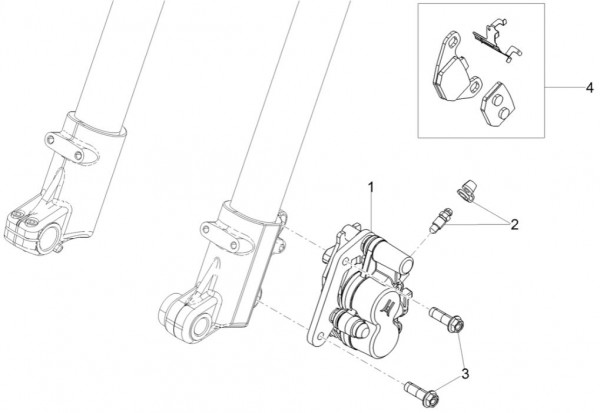 4
1
2
3