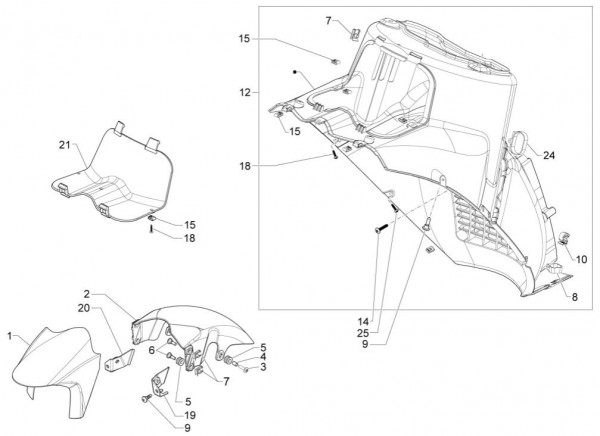 7
15
12
15
18
24
10
8
14
25
9
21
15
18
2
20
1
6
5
4
3
7
5
19
9