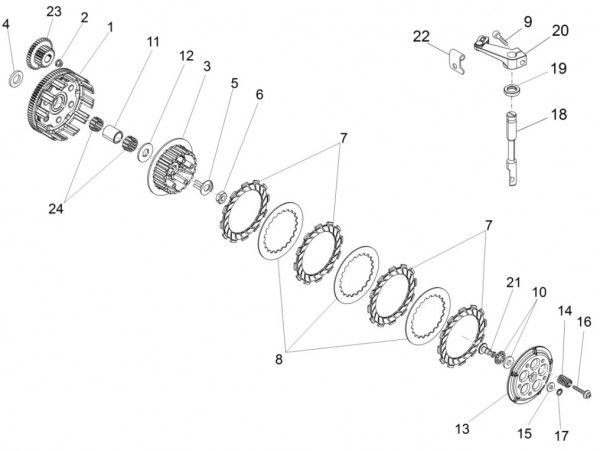 4
23
2
1
11
12
3
5
6
22
9
20
19
18
7
24
7
21
10
14
16
8
13
15
17