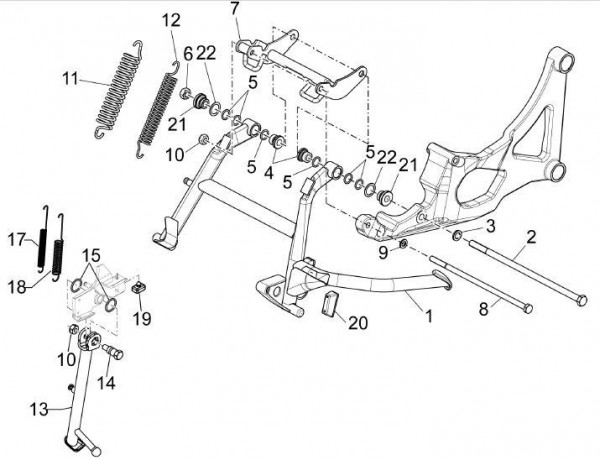 7
12
6
22
11
5
21
10
5
4
5
5
22
21
3
2
9
17
15
18
19
20
1
8
10
14
13