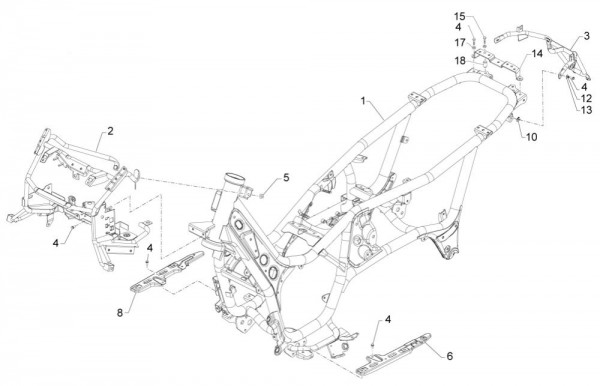 15
4
17
18
14
3
4
12
13
1
10
2
5
4
4
8
4
6