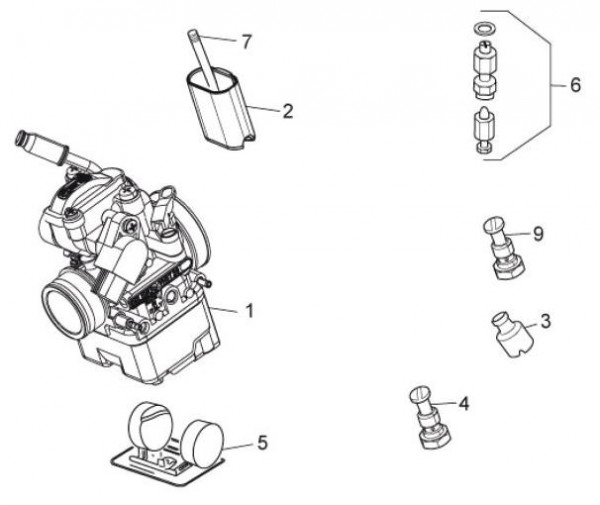 7
2
6
9
1
3
4
5