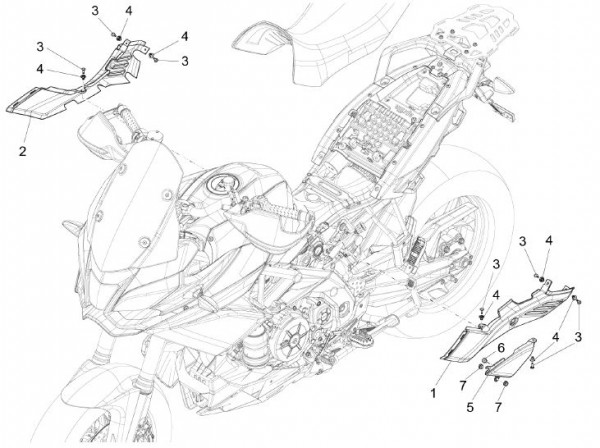 3
4
4
3
3
4
2
3
4
3
4
4
3
6
7
1
5
7