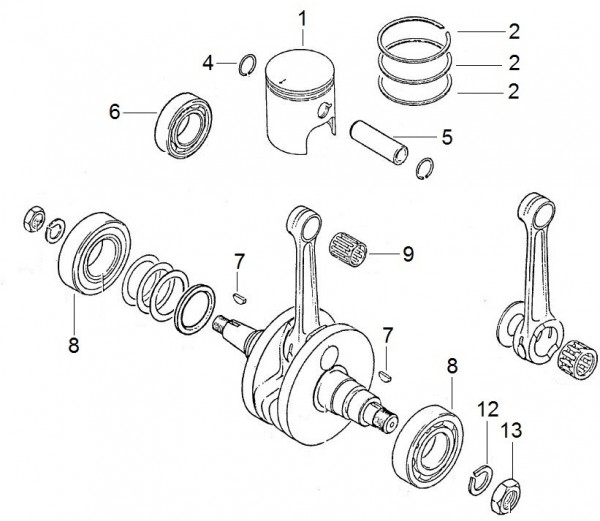 1
2
2
2
4
6
5
9
7
8
7
8
12
13