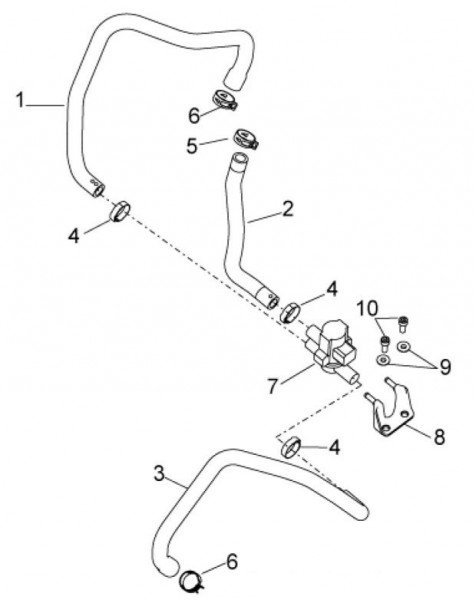 1
6
5
2
4
4
10
9
7
8
4
3
6