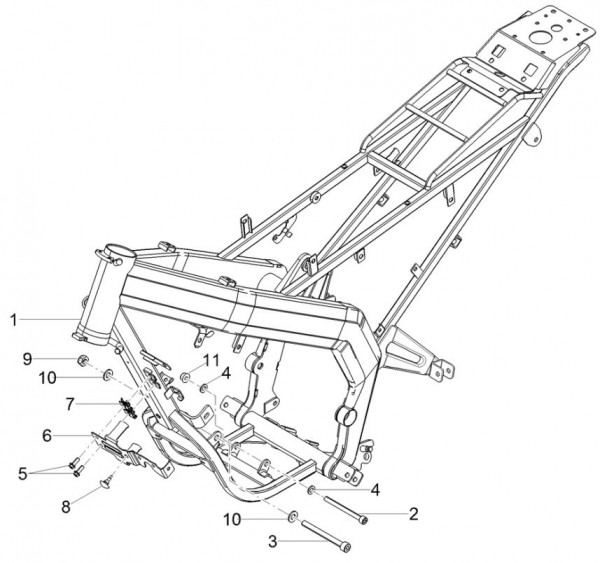 1
9
10
11
4
7
6
5
8
4
2
10
3