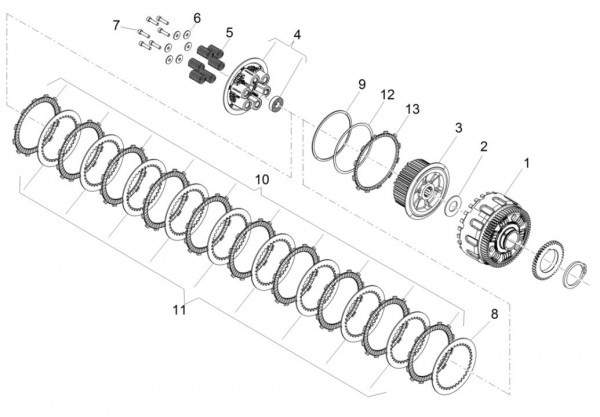 7
6
5
4
9
12
13
3
2
1
10
11
8