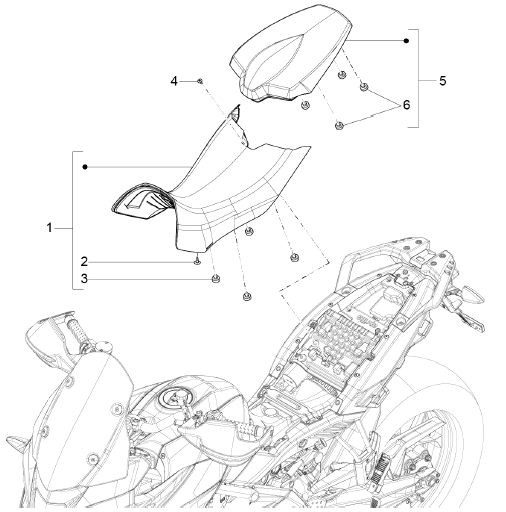 4
5
6
1
2
3