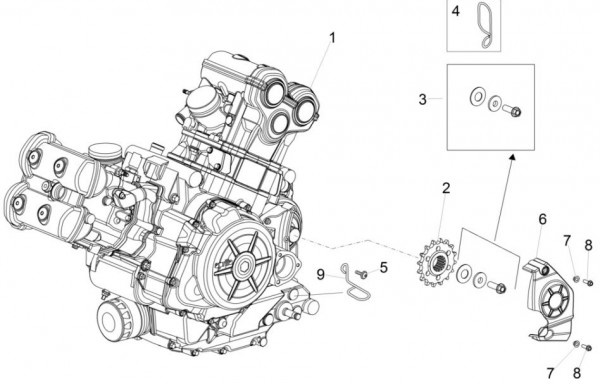 4
1
3
2
6
7
8
9
5
7
8