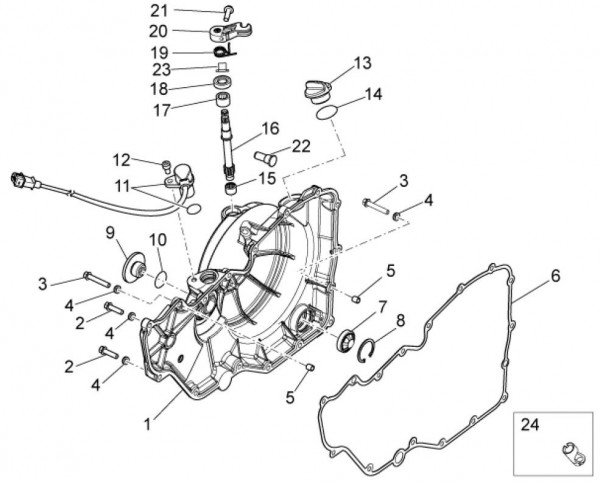 21
20
19
23
18
17
13
14
16
22
12
11
15
3
4
9
10
3
4
2
4
2
4
5
6
7
8
5
1
24