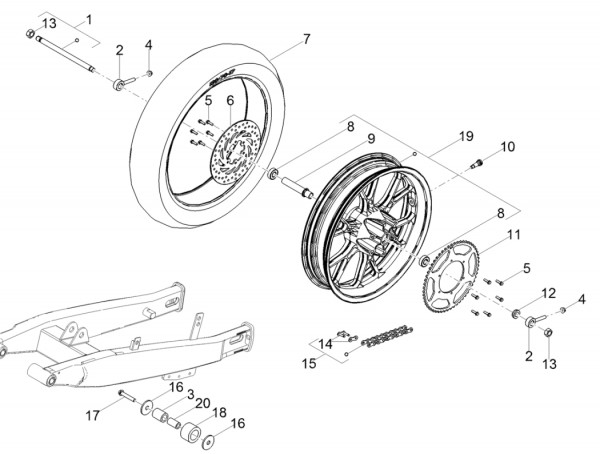 13
1
2
4
7
5
6
8
9
19
10
8
11
5
12
4
2
13
14
15
16
3
20
18
16
17