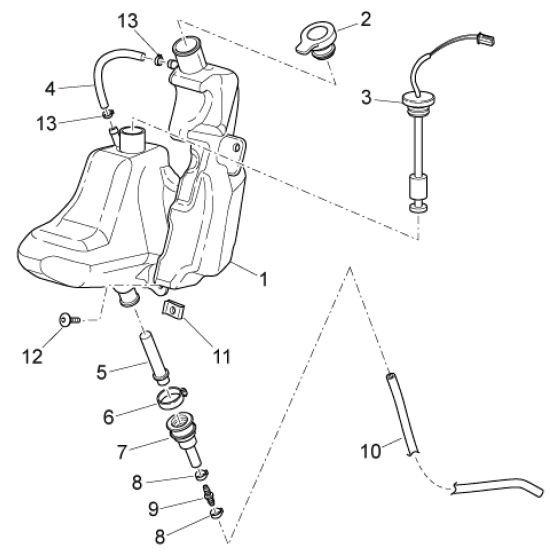 13
2
4
3
13
1
12
11
5
6
7
10
8
9
8