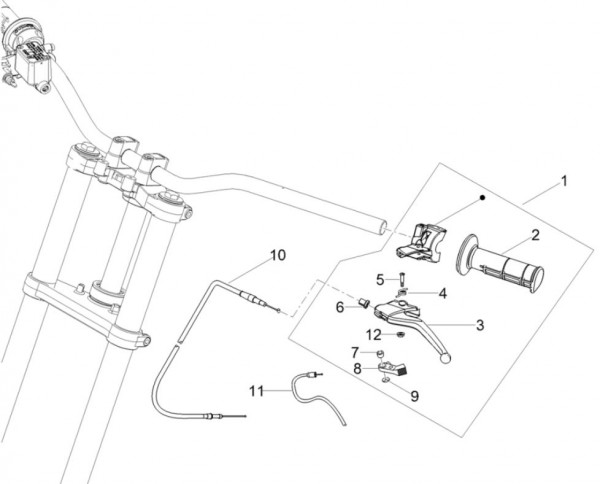 1
2
10
5
4
6
3
12
7
8
9
11