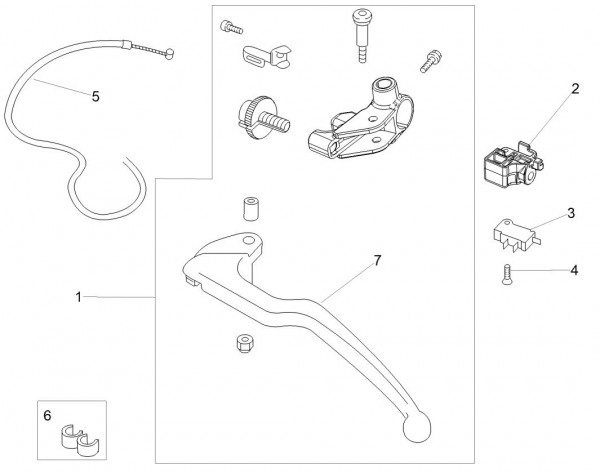 5
2
3
4
7
1
6