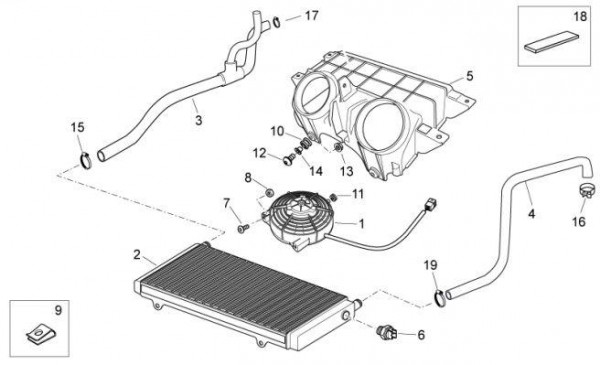 17
18
5
3
15
10
12
14
13
8
11
7
1
4
16
2
19
9
6