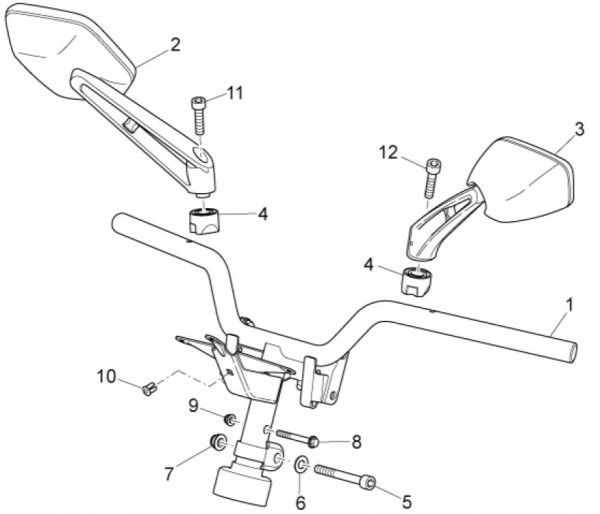 2
11
3
12
4
4
1
10
9
8
7
6
5