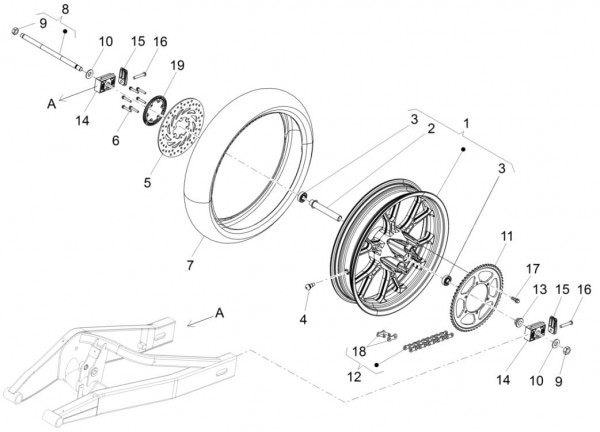 8
9
10
15
16
19
A
14
6
5
7
3
2
1
3
11
17
13
15
16
4
A
18
12
14
10
9