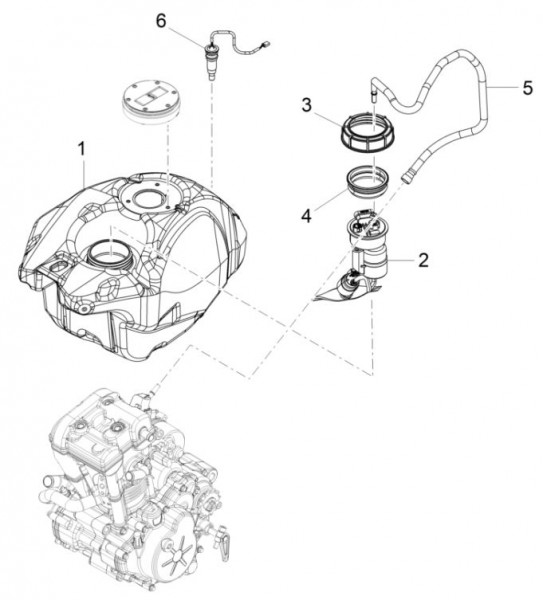 6
5
3
1
4
2