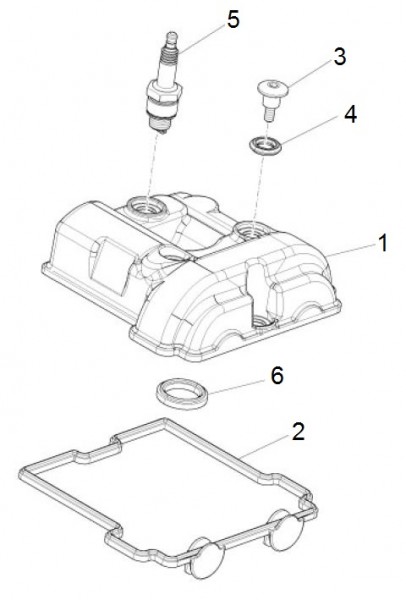 5
3
4
1
6
2