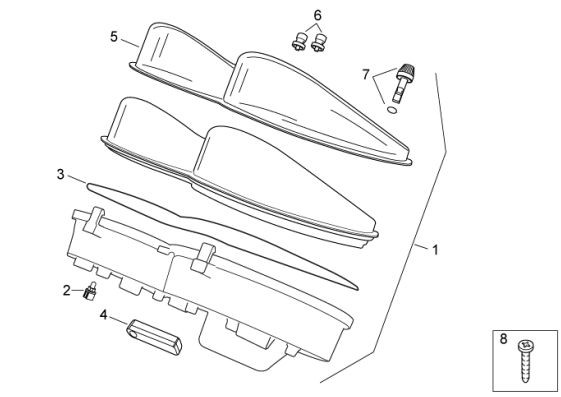 6
5
7
3
1
2
4
8