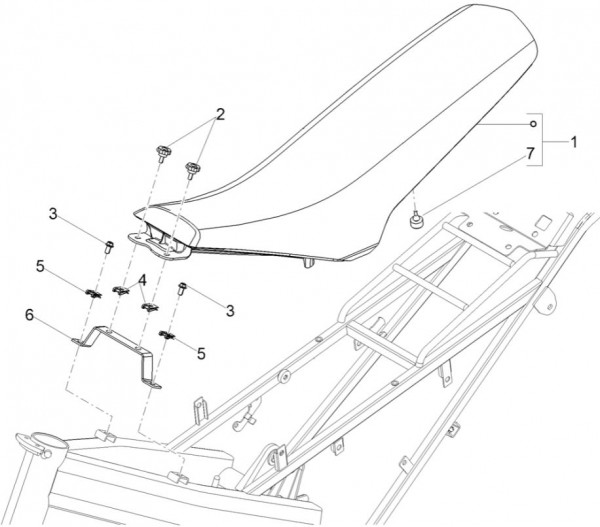 2
1
7
3
5
4
3
6
5