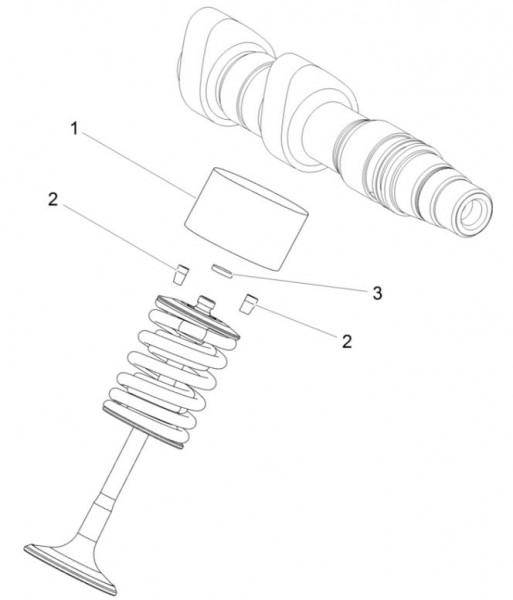 1

2

3

2