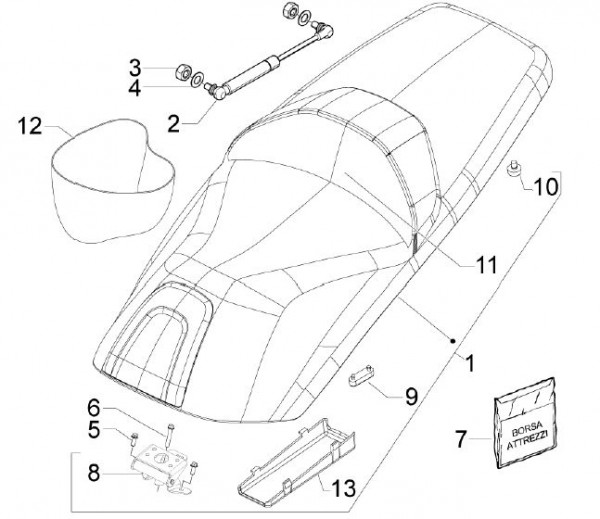 3
4
2
12
10
11
1
9
6
5
8
13
7
BORSA ATTREZZI