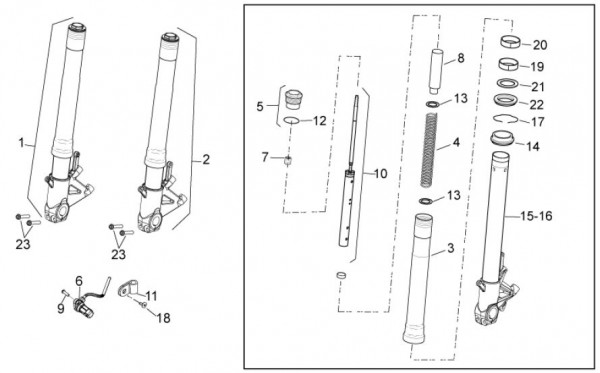 1
2
23
23
6
9
11
18
5
12
7
10
8
13
4
13
3
20
19
21
22
17
14
15-16